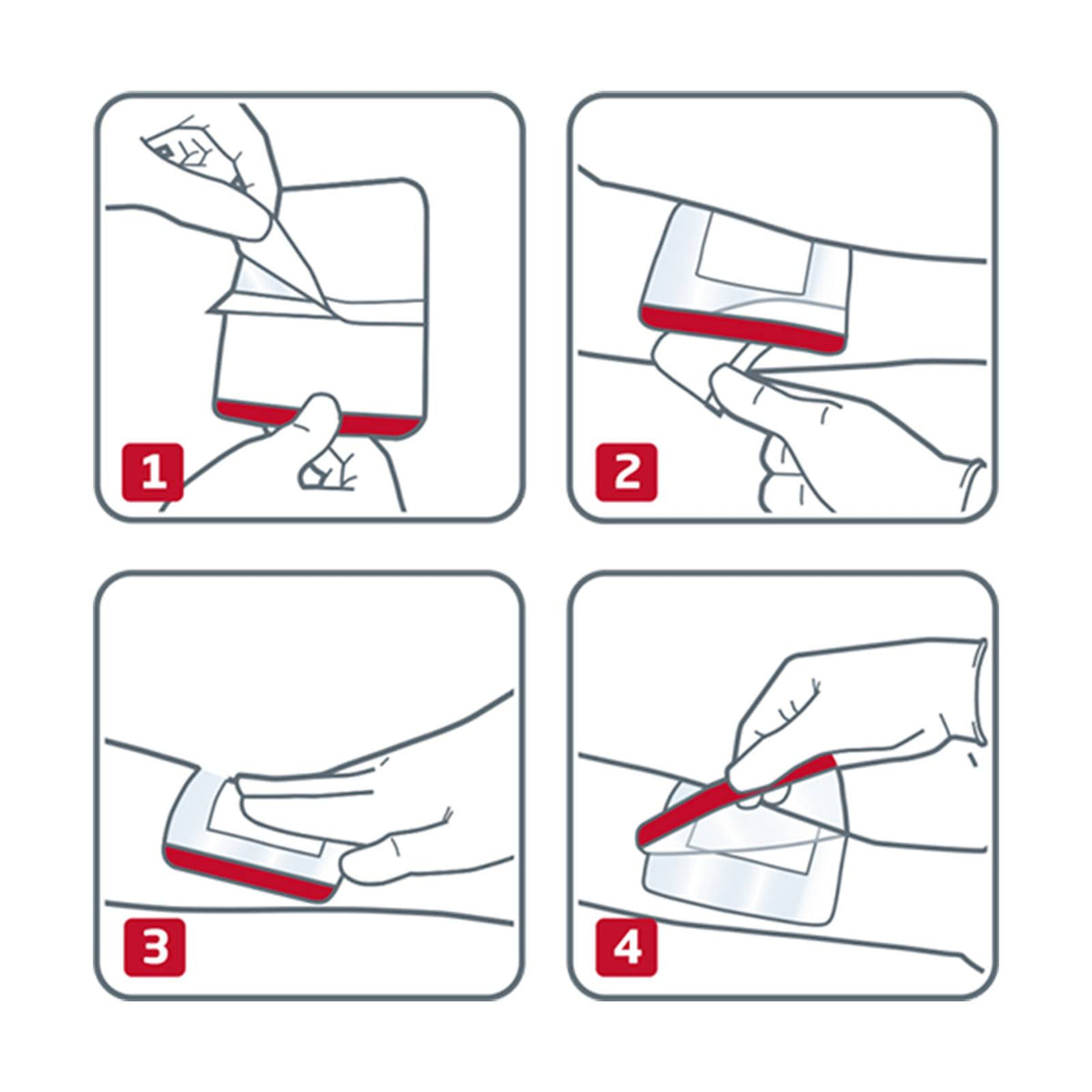 1

2

3

4