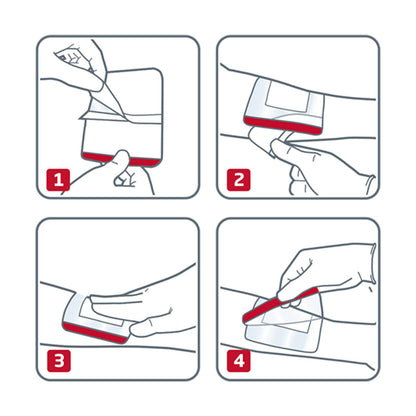 1

2

3

4